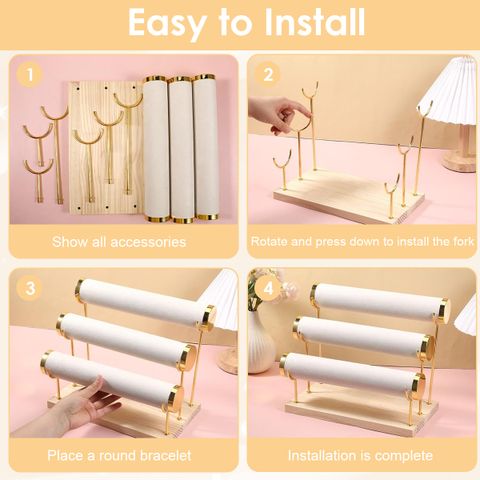 Easy to Install

1

Show all accessories

2

Rotate and press down to install the fork

3

Place a round bracelet

4

Installation is complete