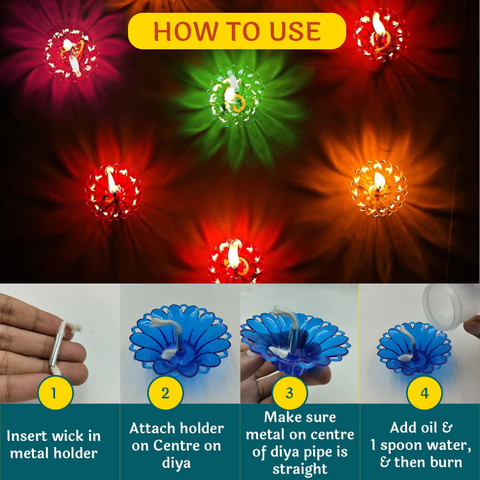 HOW TO USE

1

Insert wick in metal holder

2

Attach holder on Centre on diya

3

Make sure metal on centre of diya pipe is straight

4

Add oil & 1 spoon water, & then burn