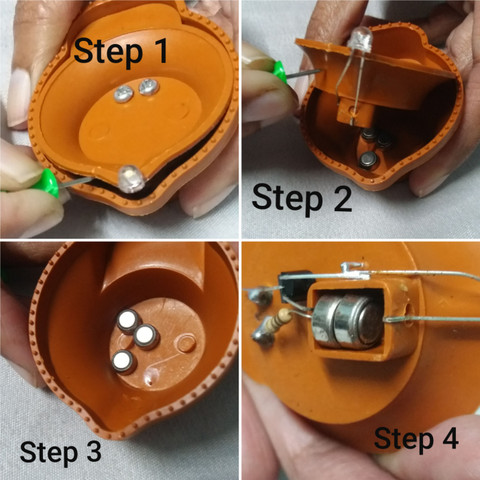 Step 1

Step 2

Step 3

Step 4