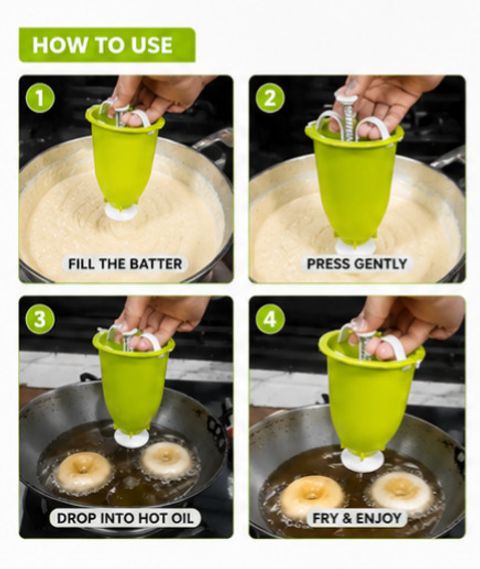 HOW TO USE

1

FILL THE BATTER

2

PRESS GENTLY

3

DROP INTO HOT OIL

4

FRY & ENJOY