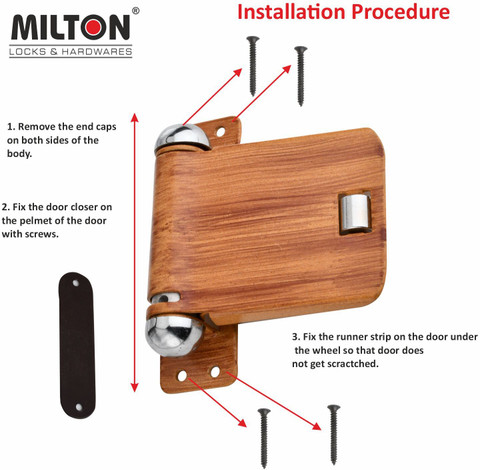 MILTON®
LOCKS & HARDWARES

Installation Procedure

1. Remove the end caps on both sides of the body.

2. Fix the door closer on the pelmet of the door with screws.

3. Fix the runner strip on the door under the wheel so that door does not get scractched.