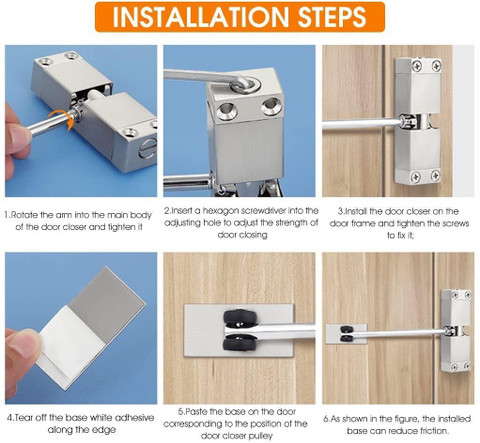 INSTALLATION STEPS

1.Rotate the arm into the main body of the door closer and tighten it

2.Insert a hexagon screwdriver into the adjusting hole to adjust the strength of door closing

3.Install the door closer on the door frame and tighten the screws to fix it;

4.Tear off the base white adhesive along the edge

5.Paste the base on the door corresponding to the position of the door closer pulley

6.As shown in the figure, the installed base can reduce friction.