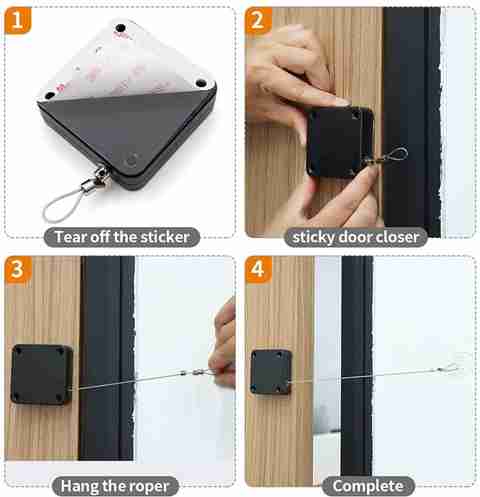 1
Tear off the sticker

2
sticky door closer

3
Hang the roper

4
Complete