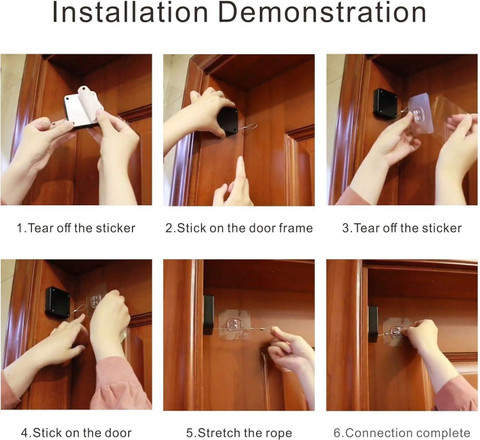 Installation Demonstration

1.Tear off the sticker

2.Stick on the door frame

3.Tear off the sticker

4.Stick on the door

5.Stretch the rope

6.Connection complete