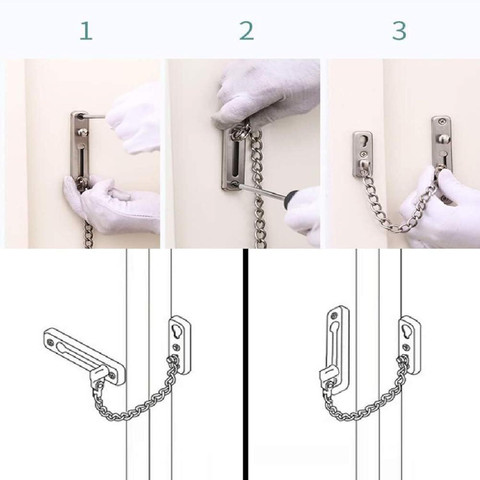 1

2

3