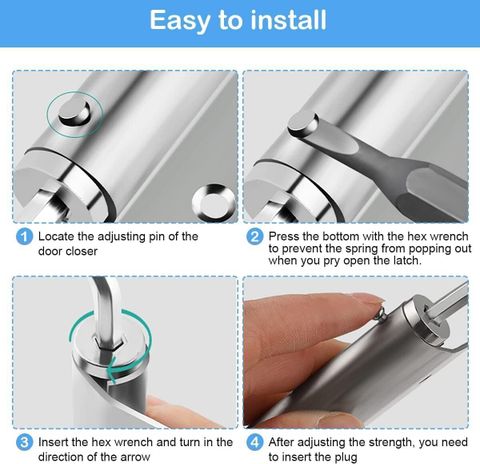 Easy to install

1 Locate the adjusting pin of the door closer

2 Press the bottom with the hex wrench to prevent the spring from popping out when you pry open the latch.

3 Insert the hex wrench and turn in the direction of the arrow

4 After adjusting the strength, you need to insert the plug