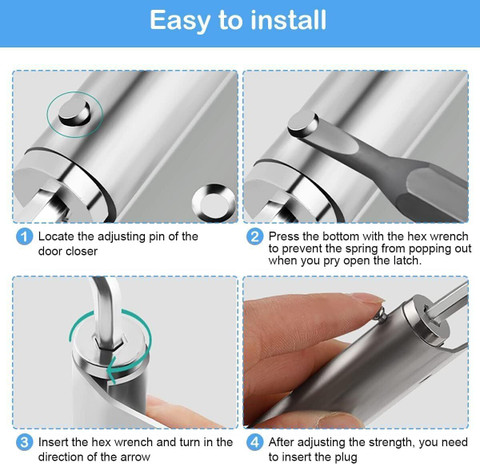 Easy to install

1 Locate the adjusting pin of the door closer

2 Press the bottom with the hex wrench to prevent the spring from popping out when you pry open the latch.

3 Insert the hex wrench and turn in the direction of the arrow

4 After adjusting the strength, you need to insert the plug