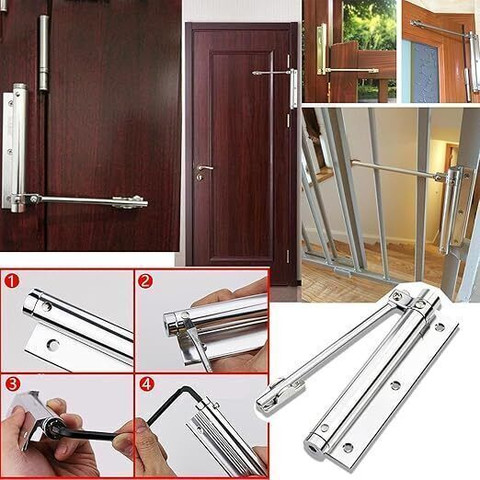 1
2
3
4