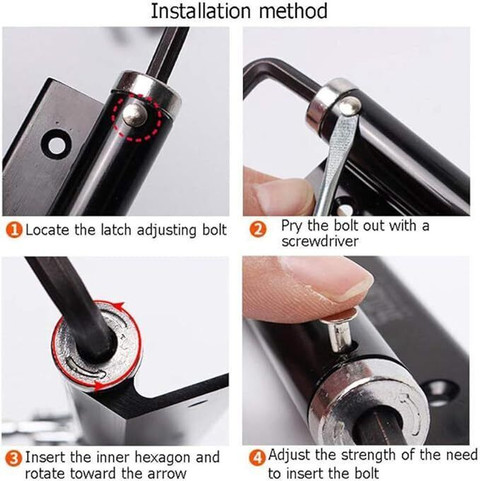 Installation method

1 Locate the latch adjusting bolt

2 Pry the bolt out with a screwdriver

3 Insert the inner hexagon and rotate toward the arrow

4 Adjust the strength of the need to insert the bolt