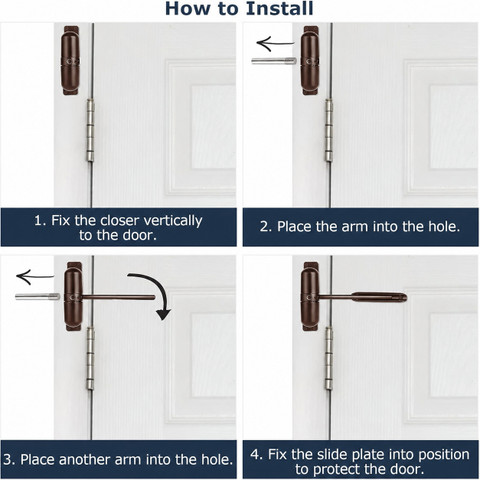 How to Install

1. Fix the closer vertically to the door.

2. Place the arm into the hole.

3. Place another arm into the hole.

4. Fix the slide plate into position to protect the door.