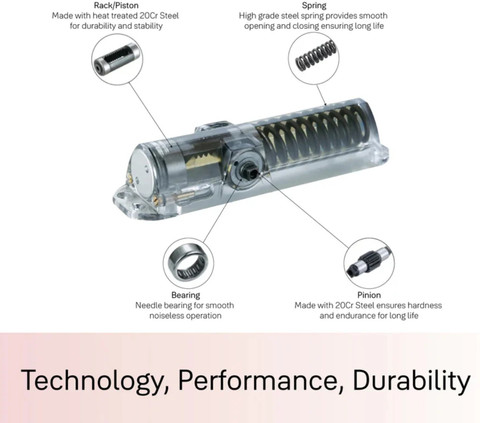 Rack/Piston
Made with heat treated 20Cr Steel for durability and stability

Spring
High grade steel spring provides smooth opening and closing ensuring long life

Bearing
Needle bearing for smooth noiseless operation

Pinion
Made with 20Cr Steel ensures hardness and endurance for long life

Technology, Performance, Durability