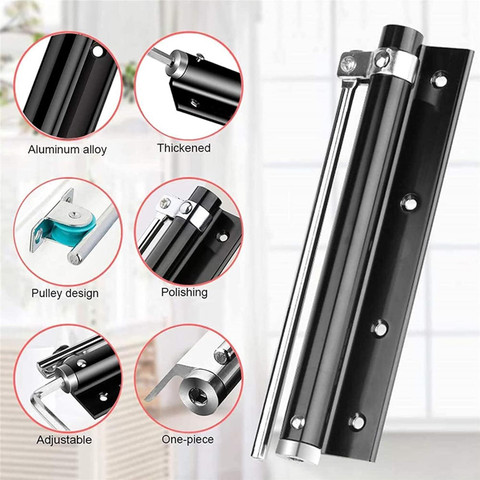 Aluminum alloy
Thickened
Pulley design
Polishing
Adjustable
One-piece