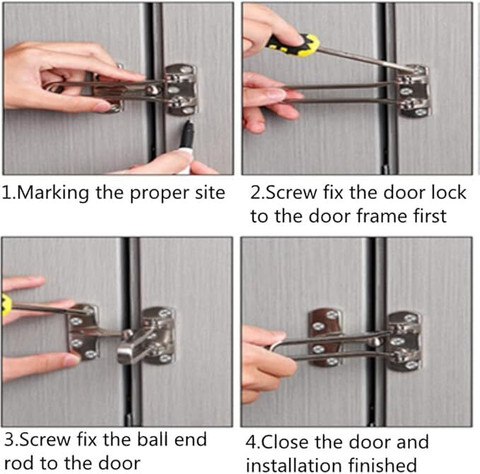 1.Marking the proper site

2.Screw fix the door lock to the door frame first

3.Screw fix the ball end rod to the door

4.Close the door and installation finished