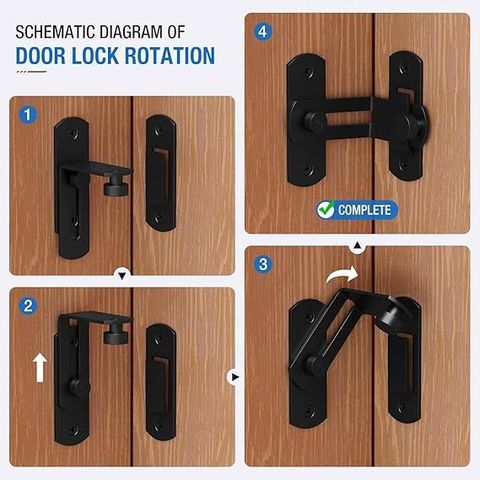 SCHEMATIC DIAGRAM OF
DOOR LOCK ROTATION

1

2

3

4

COMPLETE