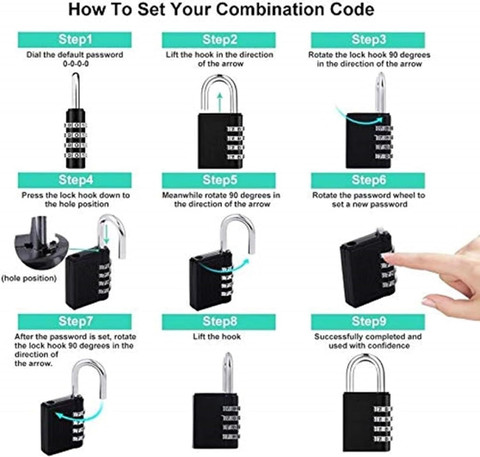 How To Set Your Combination Code

Step1
Dial the default password 0-0-0-0

Step2
Lift the hook in the direction of the arrow

Step3
Rotate the lock hook 90 degrees in the direction of the arrow

Step4
Press the lock hook down to the hole position

(hole position)

Step5
Meanwhile rotate 90 degrees in the direction of the arrow

Step6
Rotate the password wheel to set a new password

Step7
After the password is set, rotate the lock hook 90 degrees in the direction of the arrow.

Step8
Lift the hook

Step9
Successfully completed and used with confidence