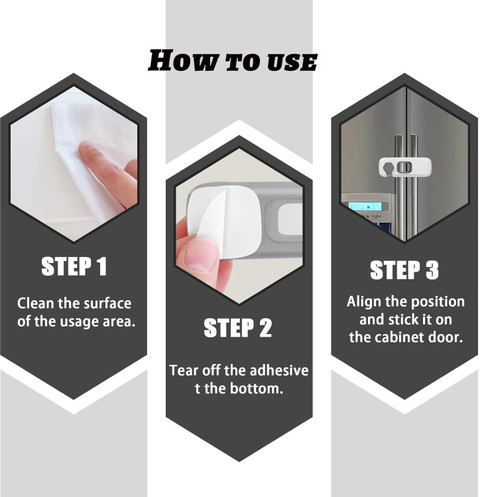 HOW TO USE

STEP 1

Clean the surface of the usage area.

STEP 2

Tear off the adhesive t the bottom.

STEP 3

Align the position and stick it on the cabinet door.