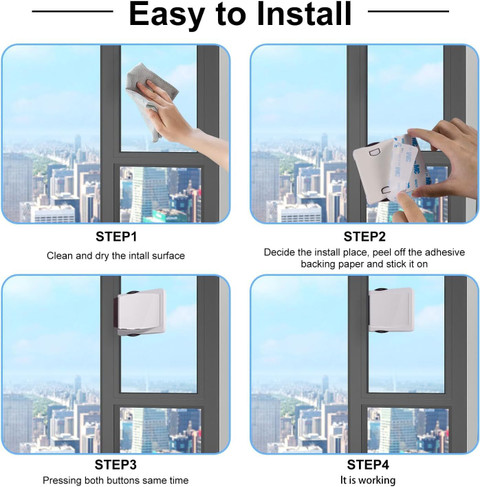 Easy to Install

STEP1

Clean and dry the intall surface

STEP2

Decide the install place, peel off the adhesive backing paper and stick it on

STEP3

Pressing both buttons same time

STEP4

It is working