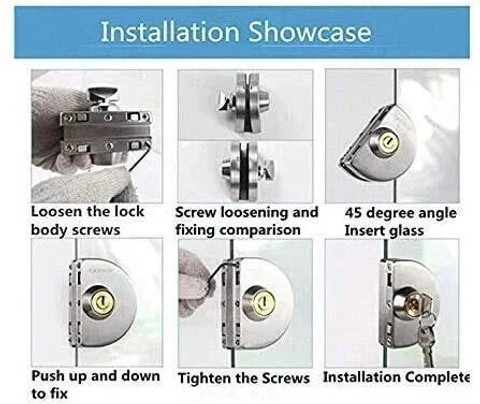 Installation Showcase

Loosen the lock body screws

Screw loosening and fixing comparison

45 degree angle Insert glass

Push up and down to fix

Tighten the Screws

Installation Complete