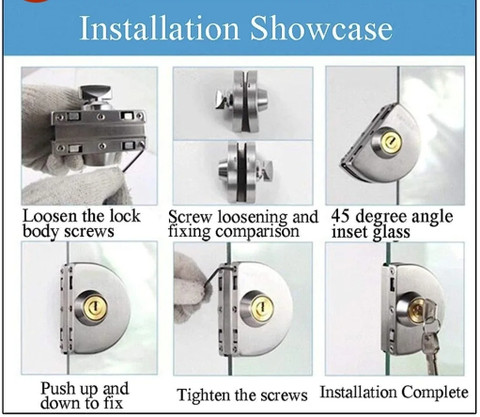 Installation Showcase

Loosen the lock body screws

Screw loosening and fixing comparison

45 degree angle inset glass

Push up and down to fix

Tighten the screws

Installation Complete