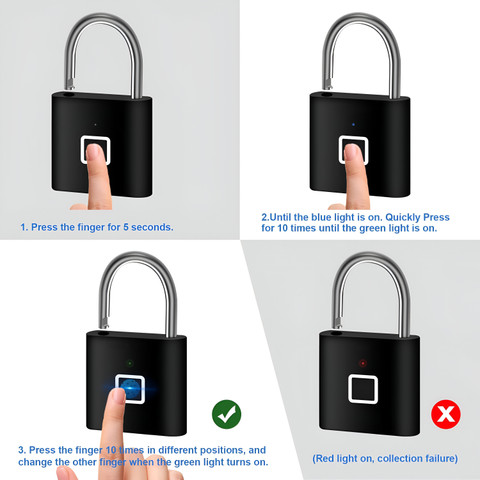 1. Press the finger for 5 seconds.

2.Until the blue light is on. Quickly Press for 10 times until the green light is on.

3. Press the finger 10 times in different positions, and change the other finger when the green light turns on.

(Red light on, collection failure)