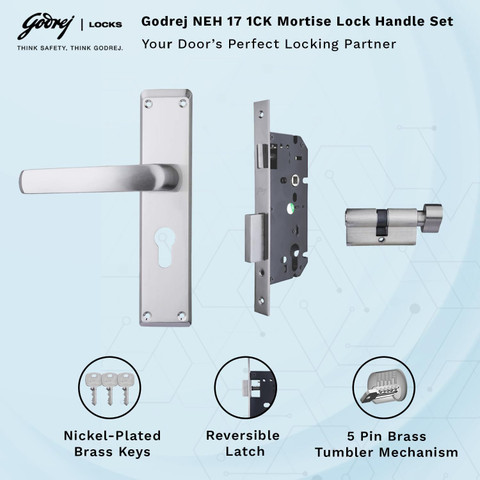 Godrej | LOCKS
THINK SAFETY, THINK GODREJ.

Godrej NEH 17 1CK Mortise Lock Handle Set
Your Door's Perfect Locking Partner

Nickel-Plated Brass Keys

Reversible Latch

5 Pin Brass Tumbler Mechanism