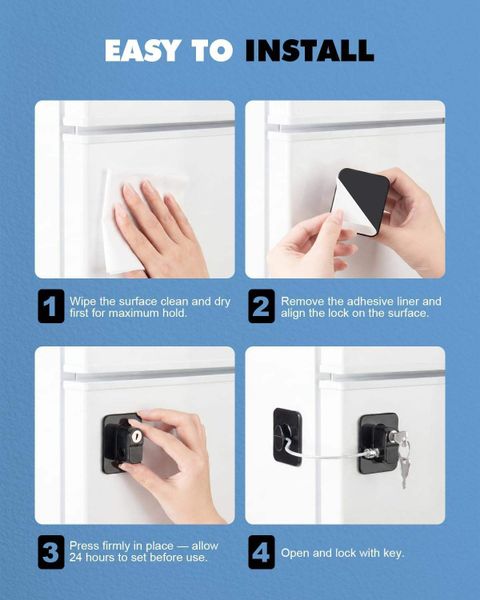 EASY TO INSTALL

1 Wipe the surface clean and dry first for maximum hold.

2 Remove the adhesive liner and align the lock on the surface.

3 Press firmly in place — allow 24 hours to set before use.

4 Open and lock with key.