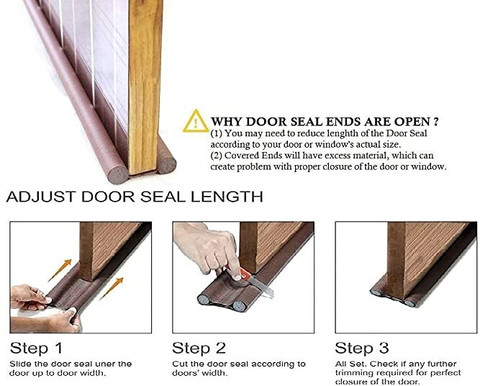 WHY DOOR SEAL ENDS ARE OPEN ?
(1) You may need to reduce lenghth of the Door Seal according to your door or window's actual size.
(2) Covered Ends will have excess material, which can create problem with proper closure of the door or window.

ADJUST DOOR SEAL LENGTH

Step 1
Slide the door seal uner the door up to door width.

Step 2
Cut the door seal according to doors' width.

Step 3
All Set. Check if any further trimming required for perfect closure of the door.