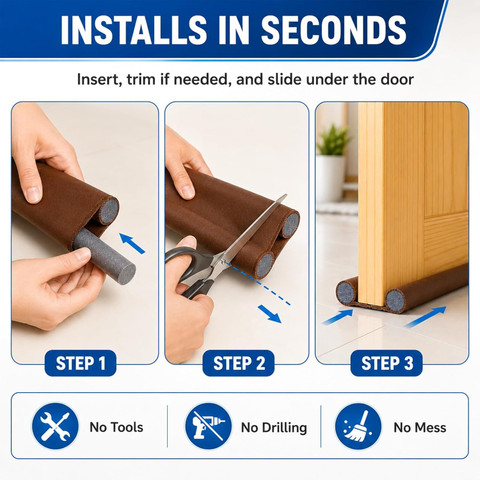 INSTALLS IN SECONDS

Insert, trim if needed, and slide under the door

STEP 1

STEP 2

STEP 3

No Tools

No Drilling

No Mess