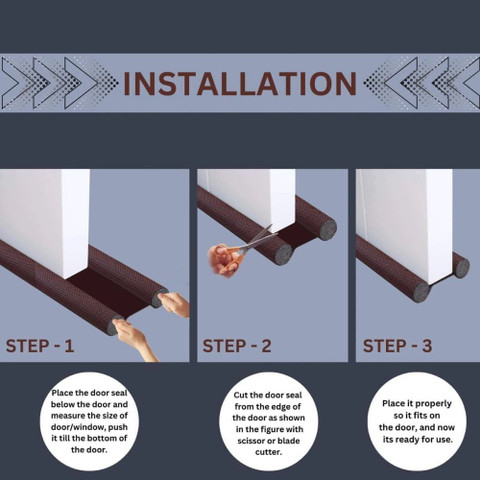 INSTALLATION

STEP - 1

STEP - 2

STEP - 3

Place the door seal below the door and measure the size of door/window, push it till the bottom of the door.

Cut the door seal from the edge of the door as shown in the figure with scissor or blade cutter.

Place it properly so it fits on the door, and now its ready for use.