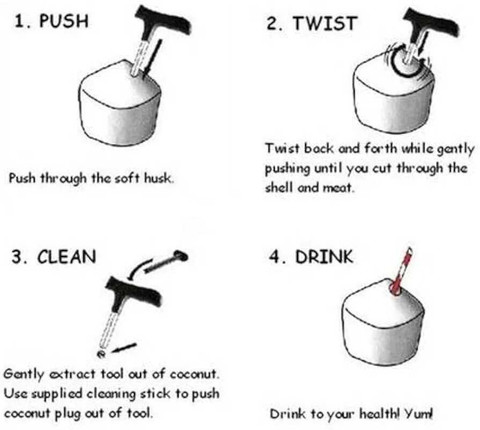 1. PUSH

Push through the soft husk.

2. TWIST

Twist back and forth while gently pushing until you cut through the shell and meat.

3. CLEAN

Gently extract tool out of coconut. Use supplied cleaning stick to push coconut plug out of tool.

4. DRINK

Drink to your health! Yum!