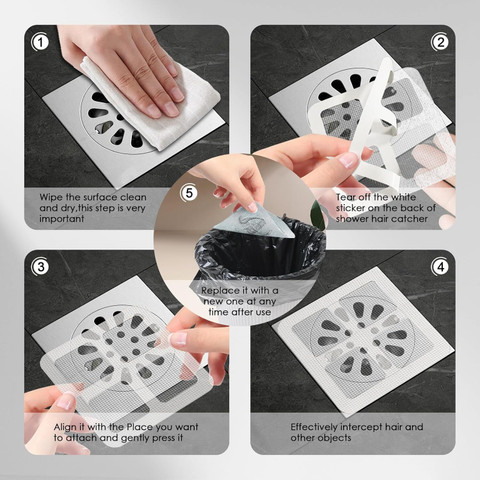 1

Wipe the surface clean and dry,this step is very important

2

Tear off the white sticker on the back of shower hair catcher

5

Replace it with a new one at any time after use

3

Align it with the Place you want to attach and gently press it

4

Effectively intercept hair and other objects