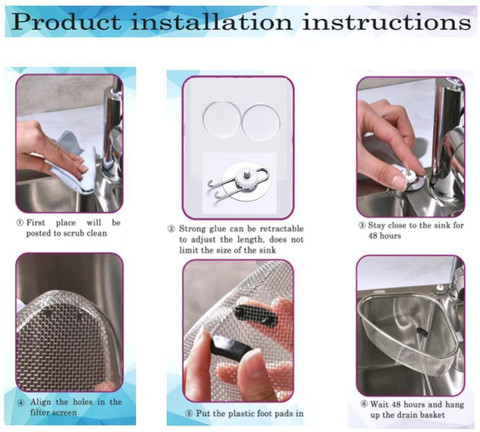 Product installation instructions

① First place will be posted to scrub clean

② Strong glue can be retractable to adjust the length, does not limit the size of the sink

③ Stay close to the sink for 48 hours

④ Align the holes in the filter screen

⑤ Put the plastic foot pads in

⑥ Wait 48 hours and hang up the drain basket