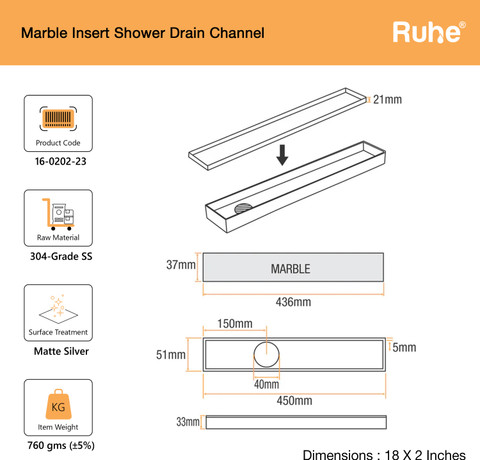 Marble Insert Shower Drain Channel

Ruhe®

Product Code
16-0202-23

Raw Material
304-Grade SS

Surface Treatment
Matte Silver

KG
Item Weight
760 gms (±5%)

21mm

37mm
MARBLE
436mm

150mm
51mm
5mm
40mm
450mm

33mm

Dimensions : 18 X 2 Inches