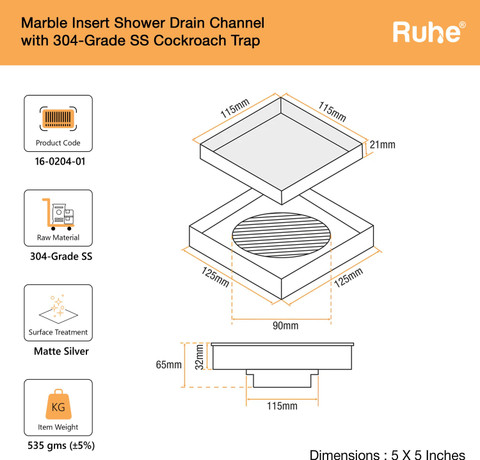 Marble Insert Shower Drain Channel with 304-Grade SS Cockroach Trap

Ruhe®

Product Code
16-0204-01

Raw Material
304-Grade SS

Surface Treatment
Matte Silver

KG
Item Weight
535 gms (±5%)

115mm
115mm
21mm
125mm
125mm
90mm
65mm
32mm
115mm

Dimensions : 5 X 5 Inches