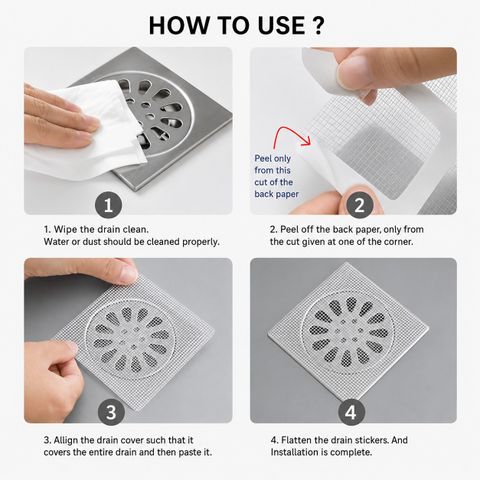 HOW TO USE ?

1

1. Wipe the drain clean.
Water or dust should be cleaned properly.

Peel only from this cut of the back paper

2

2. Peel off the back paper, only from the cut given at one of the corner.

3

3. Allign the drain cover such that it covers the entire drain and then paste it.

4

4. Flatten the drain stickers. And Installation is complete.