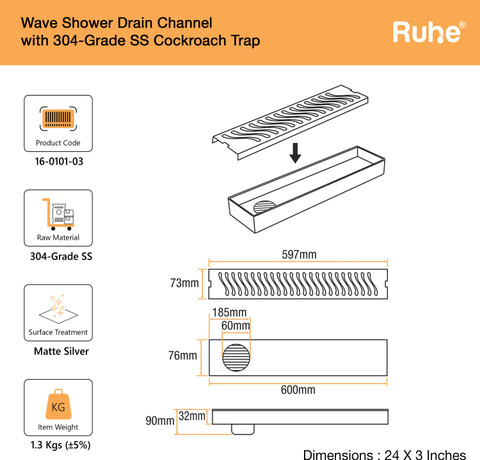 Wave Shower Drain Channel with 304-Grade SS Cockroach Trap

Ruhe®

Product Code
16-0101-03

Raw Material
304-Grade SS

Surface Treatment
Matte Silver

KG
Item Weight
1.3 Kgs (±5%)

597mm
73mm
185mm
60mm
76mm
600mm
90mm
32mm

Dimensions : 24 X 3 Inches