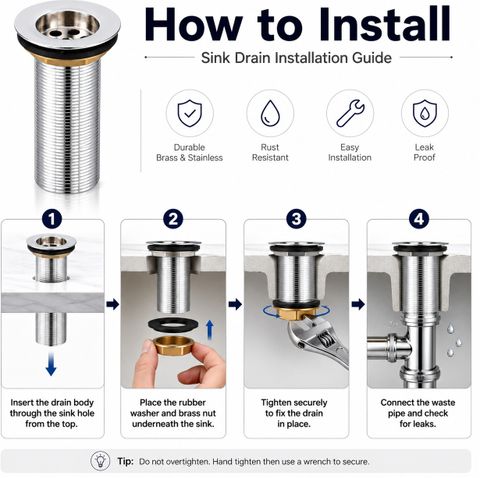 How to Install

Sink Drain Installation Guide

Durable Brass & Stainless

Rust Resistant

Easy Installation

Leak Proof

1

Insert the drain body through the sink hole from the top.

2

Place the rubber washer and brass nut underneath the sink.

3

Tighten securely to fix the drain in place.

4

Connect the waste pipe and check for leaks.

Tip: Do not overtighten. Hand tighten then use a wrench to secure.