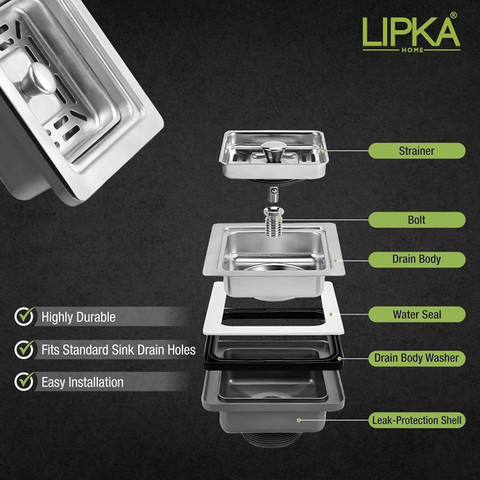 LIPKA®
HOME

Strainer

Bolt

Drain Body

Water Seal

Drain Body Washer

Leak-Protection Shell

Highly Durable

Fits Standard Sink Drain Holes

Easy Installation