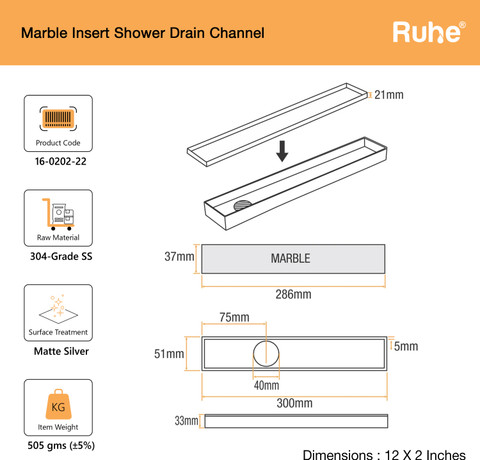 Marble Insert Shower Drain Channel

Ruhe®

Product Code
16-0202-22

Raw Material
304-Grade SS

Surface Treatment
Matte Silver

KG
Item Weight
505 gms (±5%)

21mm

37mm
MARBLE
286mm

75mm
51mm
5mm
40mm
300mm

33mm

Dimensions : 12 X 2 Inches