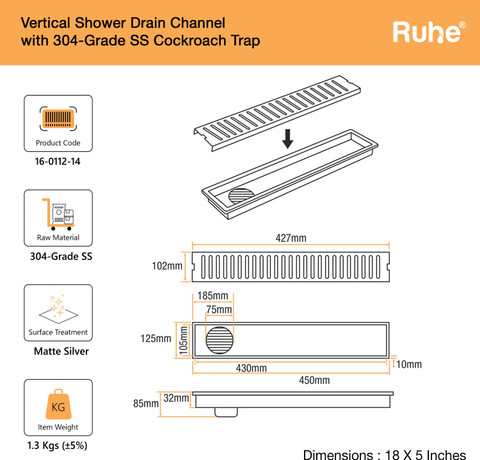 Vertical Shower Drain Channel with 304-Grade SS Cockroach Trap

Ruhe®

Product Code
16-0112-14

Raw Material
304-Grade SS

Surface Treatment
Matte Silver

KG
Item Weight
1.3 Kgs (±5%)

427mm
102mm
185mm
75mm
125mm
105mm
430mm
10mm
450mm
85mm
32mm

Dimensions : 18 X 5 Inches