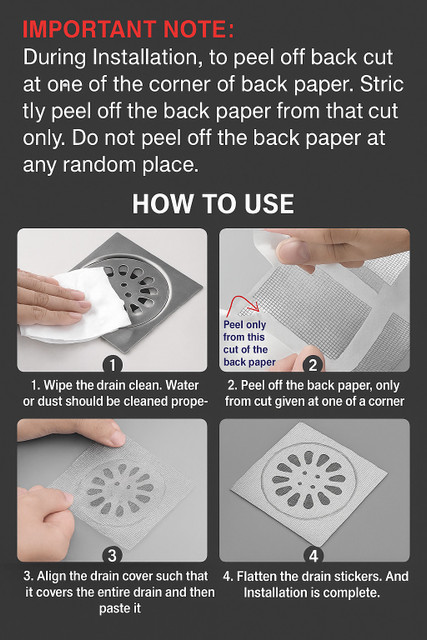 IMPORTANT NOTE:
During Installation, to peel off back cut at one of the corner of back paper. Stric tly peel off the back paper from that cut only. Do not peel off the back paper at any random place.

HOW TO USE

1

1. Wipe the drain clean. Water or dust should be cleaned prope-

Peel only from this cut of the back paper

2

2. Peel off the back paper, only from cut given at one of a corner

3

3. Align the drain cover such that it covers the entire drain and then paste it

4

4. Flatten the drain stickers. And Installation is complete.