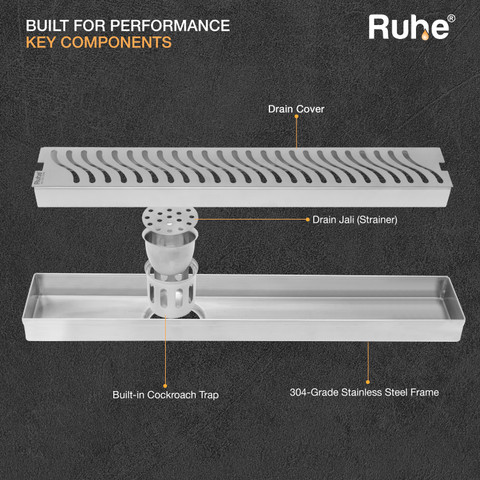 BUILT FOR PERFORMANCE
KEY COMPONENTS

Ruhe®

Drain Cover

Ruhe

Drain Jali (Strainer)

Built-in Cockroach Trap

304-Grade Stainless Steel Frame