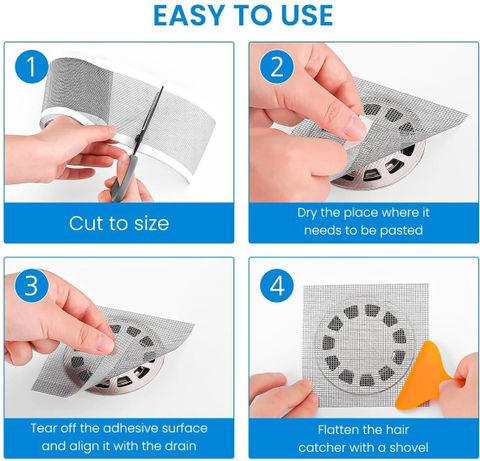 EASY TO USE

1

Cut to size

2

Dry the place where it needs to be pasted

3

Tear off the adhesive surface and align it with the drain

4

Flatten the hair catcher with a shovel