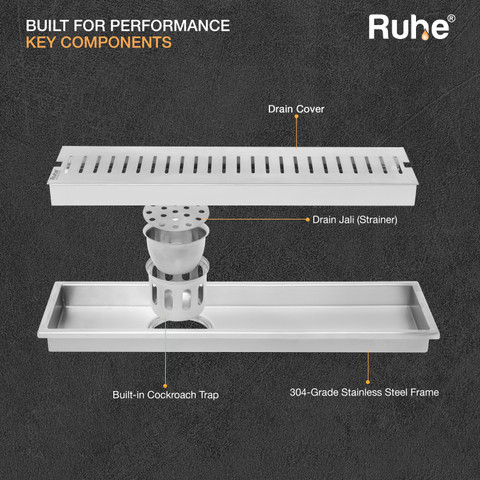 BUILT FOR PERFORMANCE
KEY COMPONENTS

Ruhe®

Drain Cover

Drain Jali (Strainer)

Built-in Cockroach Trap

304-Grade Stainless Steel Frame