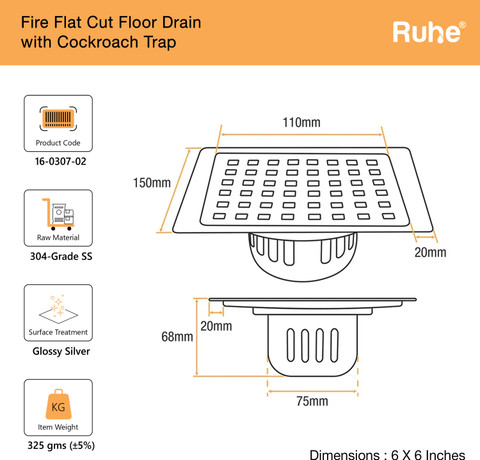 Fire Flat Cut Floor Drain with Cockroach Trap

Ruhe®

Product Code
16-0307-02

Raw Material
304-Grade SS

Surface Treatment
Glossy Silver

KG
Item Weight
325 gms (±5%)

110mm
150mm
20mm
20mm
68mm
75mm

Dimensions : 6 X 6 Inches