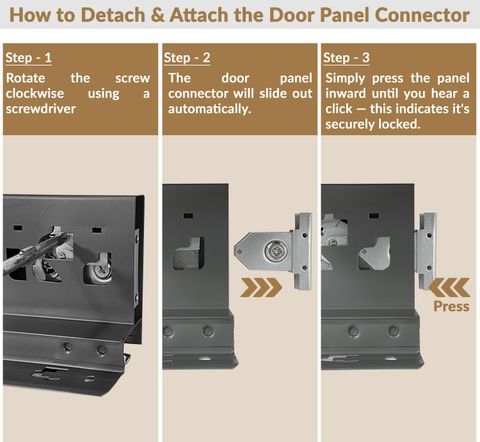 How to Detach & Attach the Door Panel Connector

Step - 1
Rotate the screw clockwise using a screwdriver

Step - 2
The door panel connector will slide out automatically.

Step - 3
Simply press the panel inward until you hear a click — this indicates it's securely locked.

Press