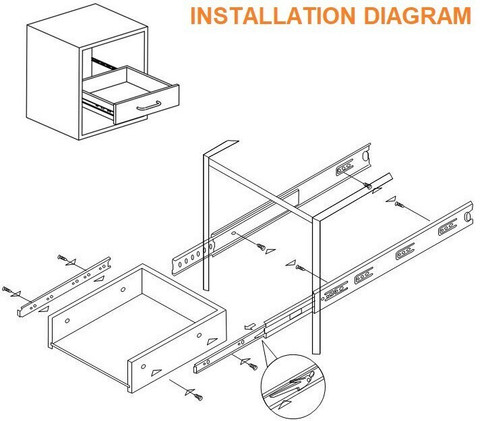 INSTALLATION DIAGRAM