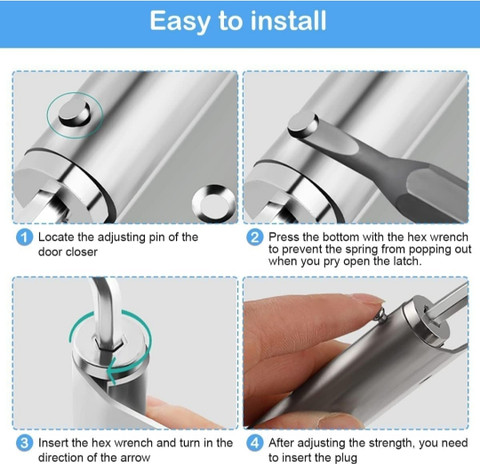 Easy to install

1 Locate the adjusting pin of the door closer

2 Press the bottom with the hex wrench to prevent the spring from popping out when you pry open the latch.

3 Insert the hex wrench and turn in the direction of the arrow

4 After adjusting the strength, you need to insert the plug