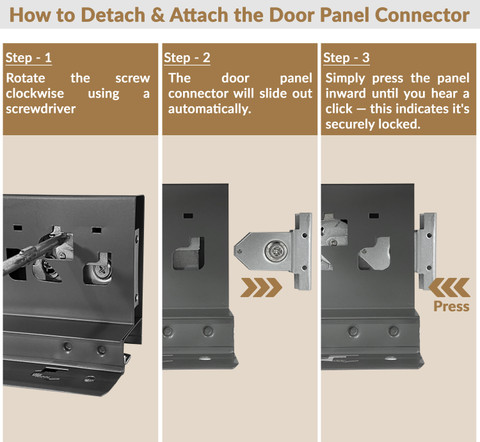 How to Detach & Attach the Door Panel Connector

Step - 1
Rotate the screw clockwise using a screwdriver

Step - 2
The door panel connector will slide out automatically.

Step - 3
Simply press the panel inward until you hear a click — this indicates it's securely locked.

Press