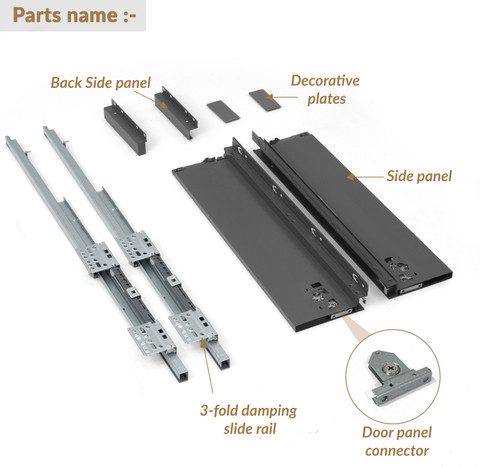 Parts name :-

Back Side panel

Decorative plates

Side panel

3-fold damping slide rail

Door panel connector